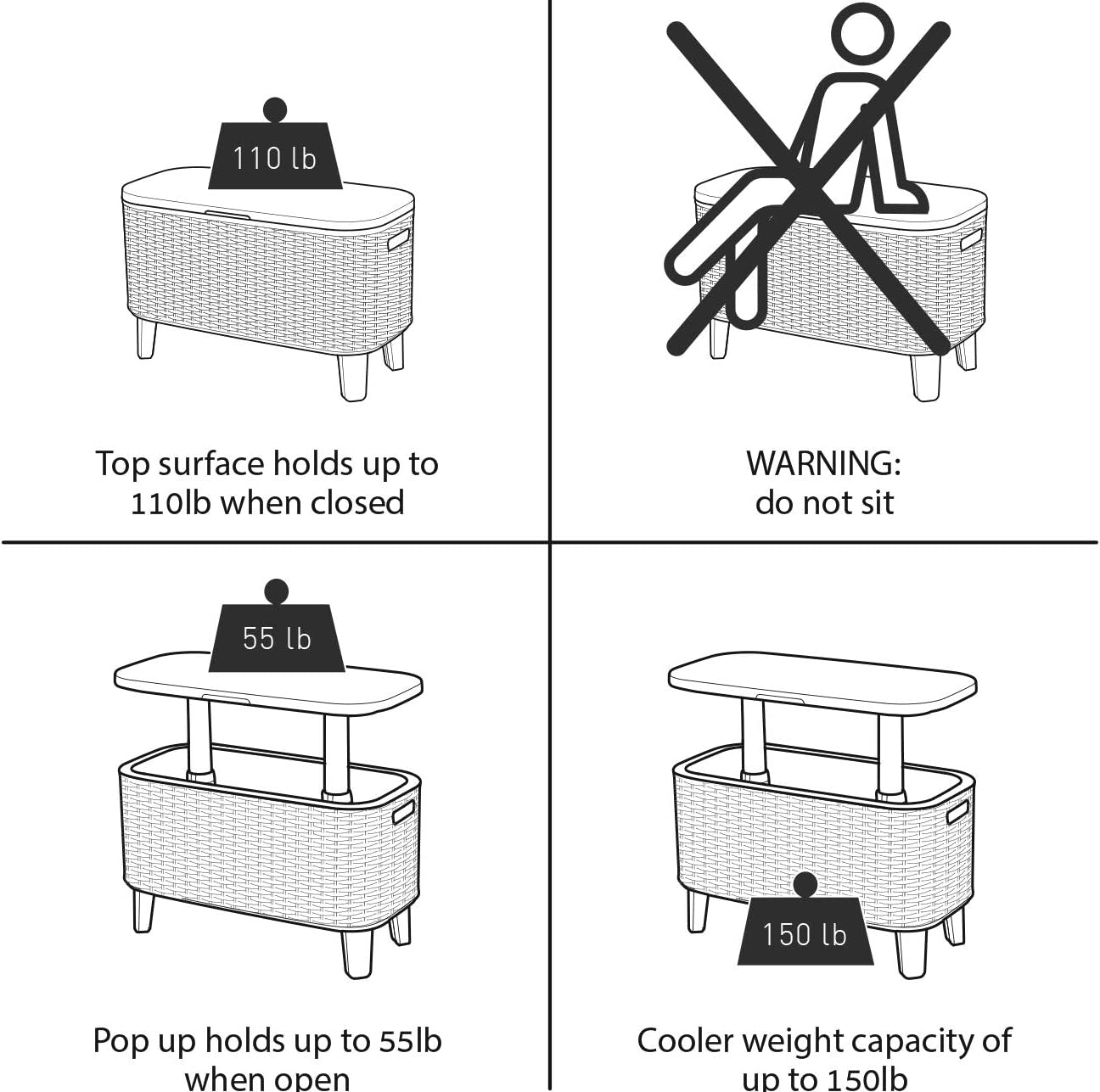 110 lb

Top surface holds up to 110lb when closed

WARNING: do not sit

55 lb

Pop up holds up to 55lb when open

150 lb

Cooler weight capacity of up to 150lb